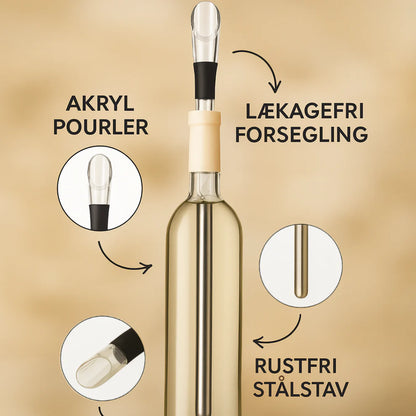 AKRYL POURLER

LÆKAGEFRI FORSEGLING

RUSTFRI STÅLSTAV