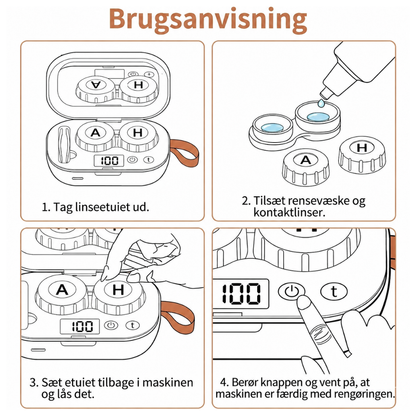 Brugsanvisning

A H

A H

100 t

1. Tag linseetuiet ud.

A H

2. Tilsæt rensevæske og kontaktlinser.

A H

100 t

3. Sæt etuiet tilbage i maskinen og lås det.

100 t

4. Berør knappen og vent på, at maskinen er færdig med rengøringen.