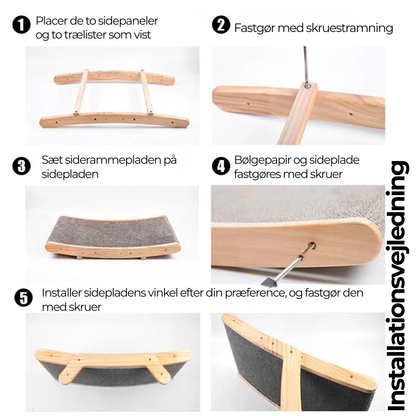 1 Placer de to sidepaneler og to trælister som vist

2 Fastgør med skruestramning

3 Sæt siderammepladen på sidepladen

4 Bølgepapir og sideplade fastgøres med skruer

5 Installer sidepladens vinkel efter din præference, og fastgør den med skruer

Installationsvejledning