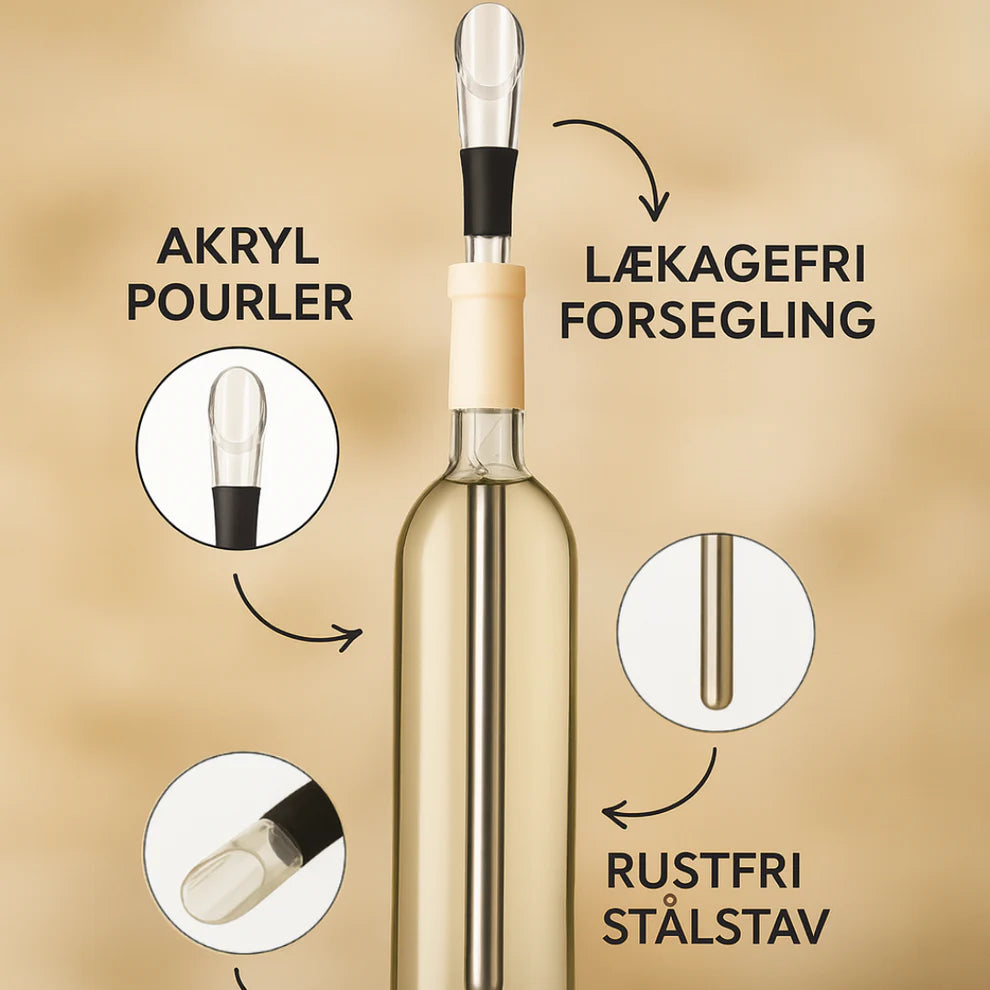 AKRYL POURLER

LÆKAGEFRI FORSEGLING

RUSTFRI STÅLSTAV