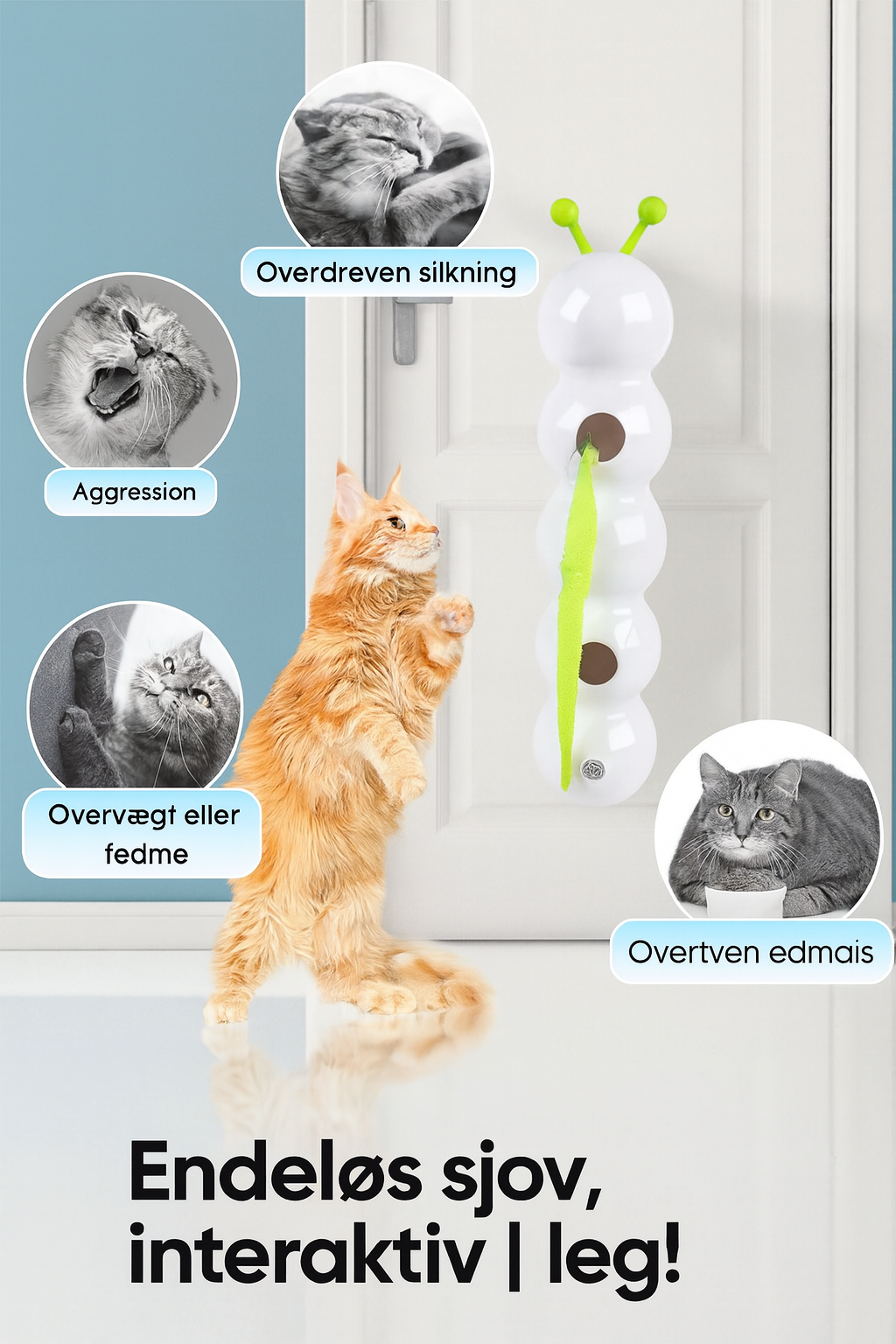 Overdreven silkning

Aggression

Overvægt eller fedme

Overtven edmais

Endeløs sjov, interaktiv | leg!