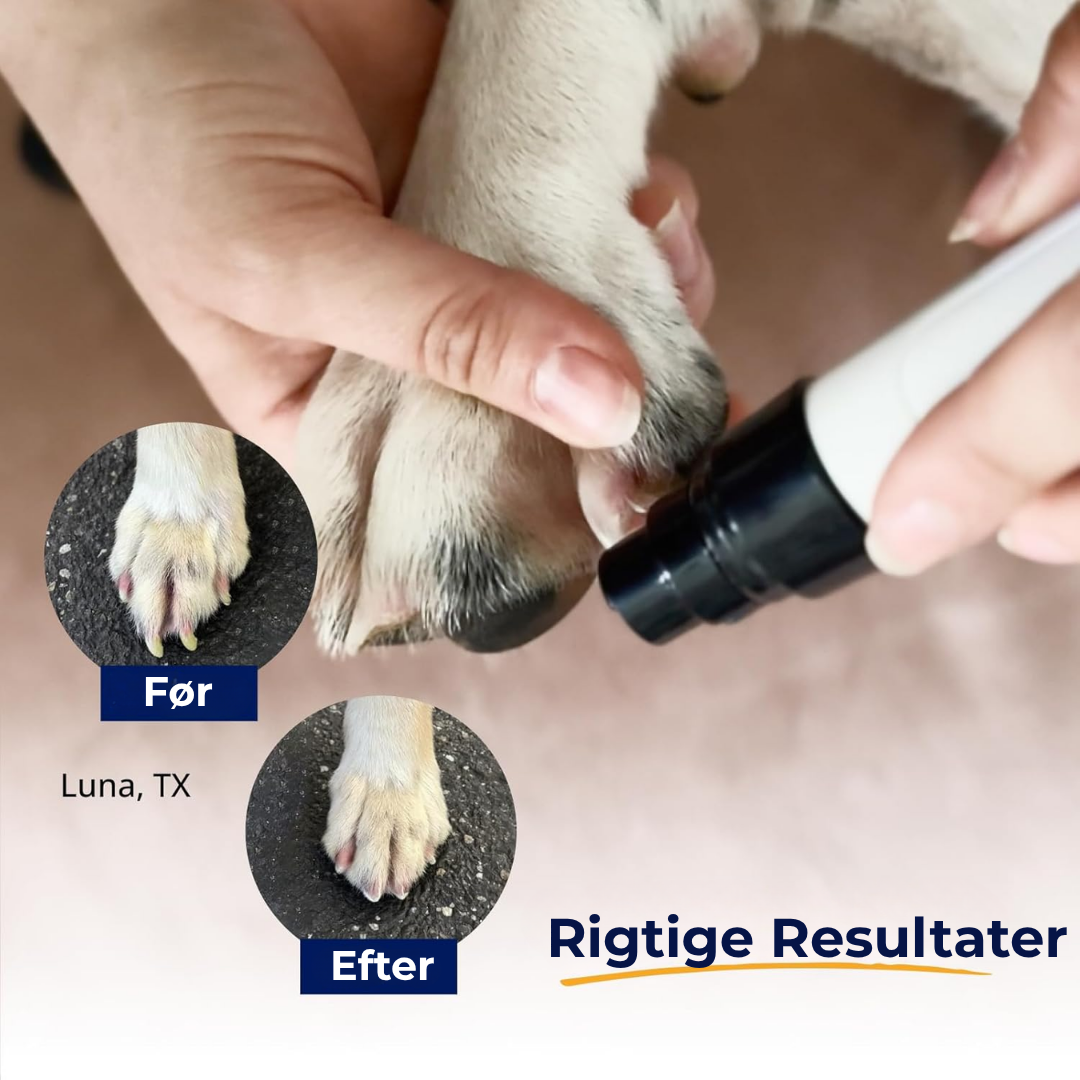 Før

Luna, TX

Efter

Rigtige Resultater